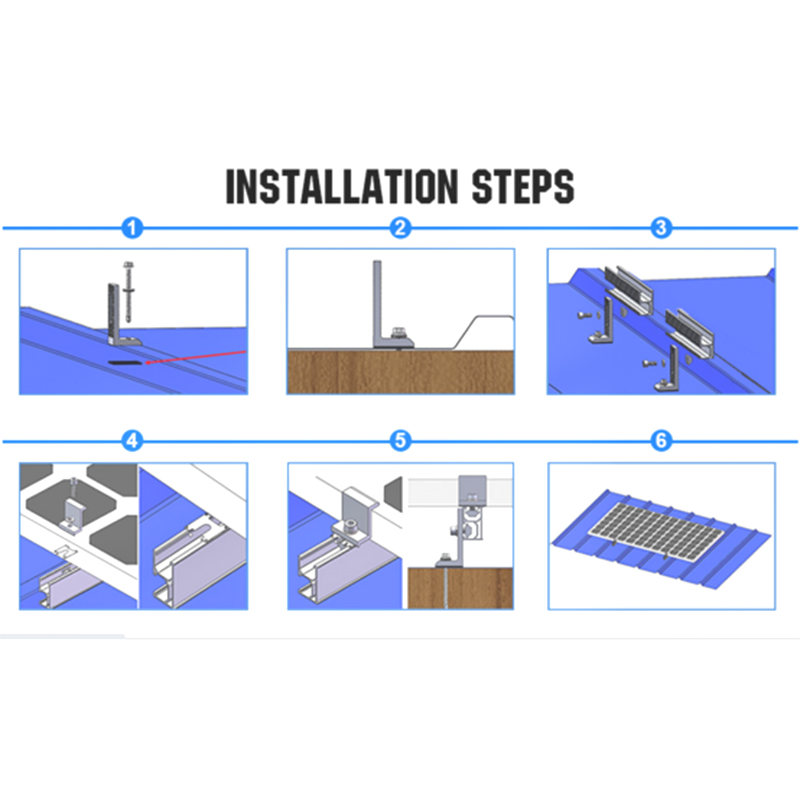 INSTALLATION STEPS

1

2

3

4

5

6